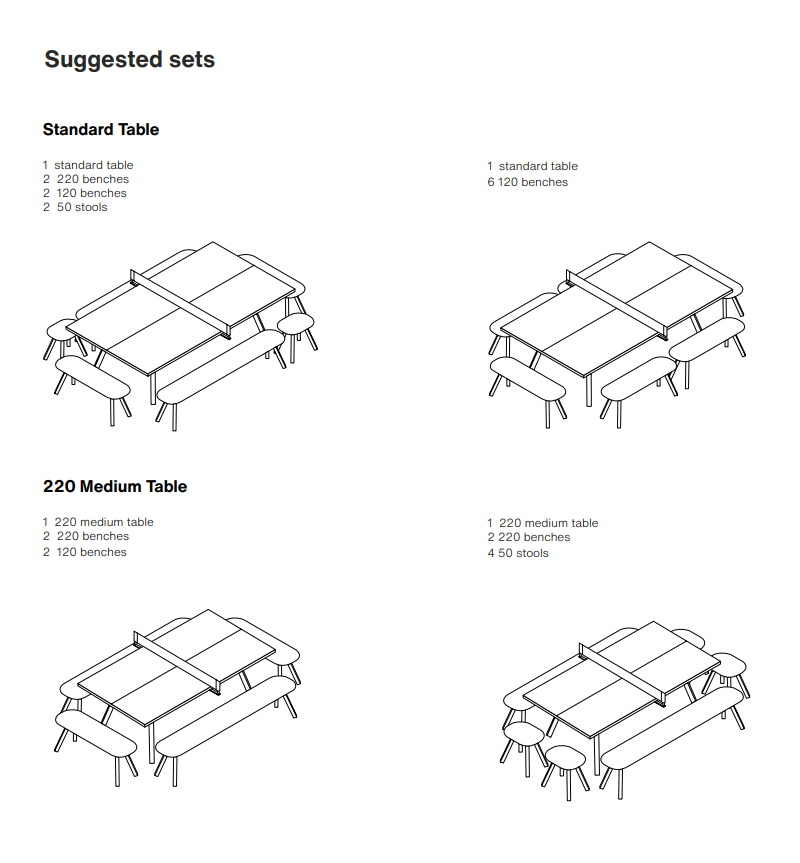 Suggested sets

Standard Table

1 standard table
2 220 benches
2 120 benches
2 50 stools

1 standard table
6 120 benches

220 Medium Table

1 220 medium table
2 220 benches
2 120 benches

1 220 medium table
2 220 benches
4 50 stools