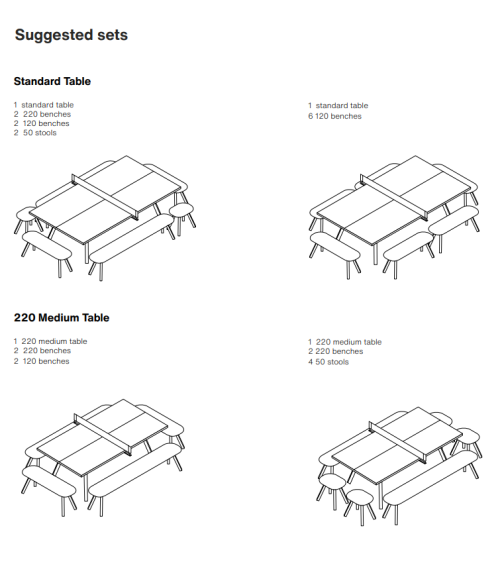 Suggested sets

Standard Table

1 standard table
2 220 benches
2 120 benches
2 50 stools

1 standard table
6 120 benches

220 Medium Table

1 220 medium table
2 220 benches
2 120 benches

1 220 medium table
2 220 benches
4 50 stools