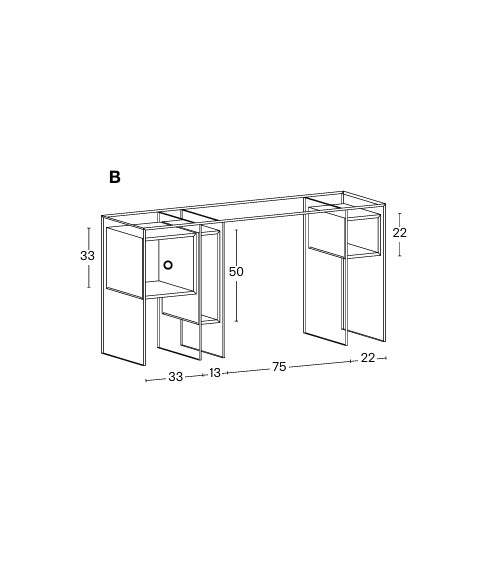 B

33

50

22

33 13 75 22