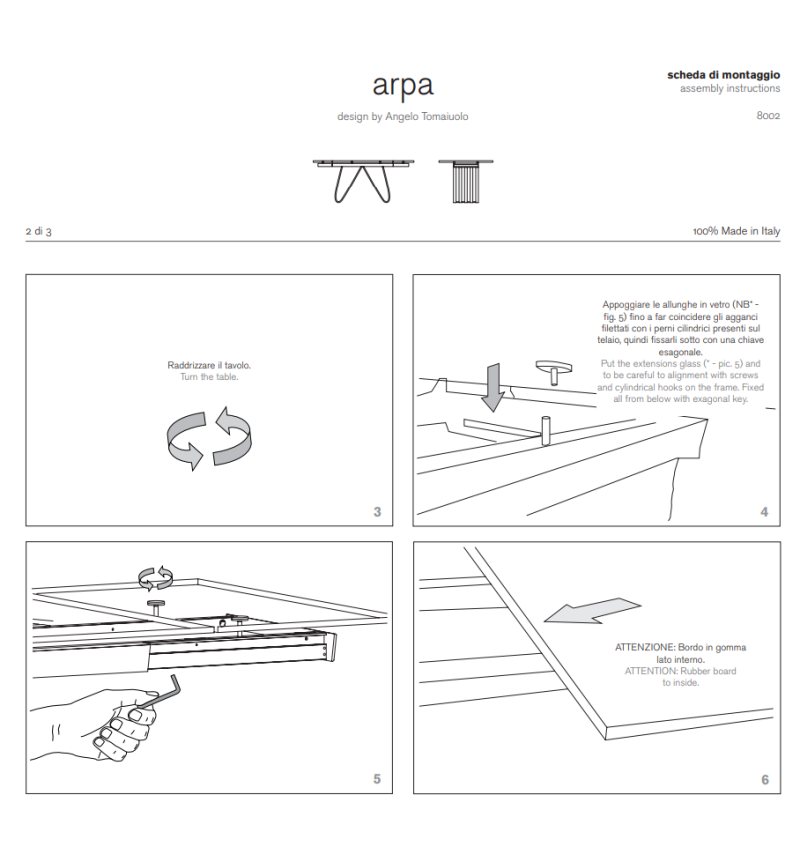 arpa

design by Angelo Tomaiuolo

scheda di montaggio
assembly instructions

8002

2 di 3

100% Made in Italy

Raddrizzare il tavolo.
Turn the table.

3

Appoggiare le allunghe in vetro (NB* - fig. 5) fino a far coincidere gli agganci filettati con i perni cilindrici presenti sul telaio, quindi fissarli sotto con una chiave esagonale.
Put the extensions glass (* - pic. 5) and to be careful to alignment with screws and cylindrical hooks on the frame. Fixed all from below with exagonal key.

4

5

ATTENZIONE: Bordo in gomma lato interno.
ATTENTION: Rubber board to inside.

6