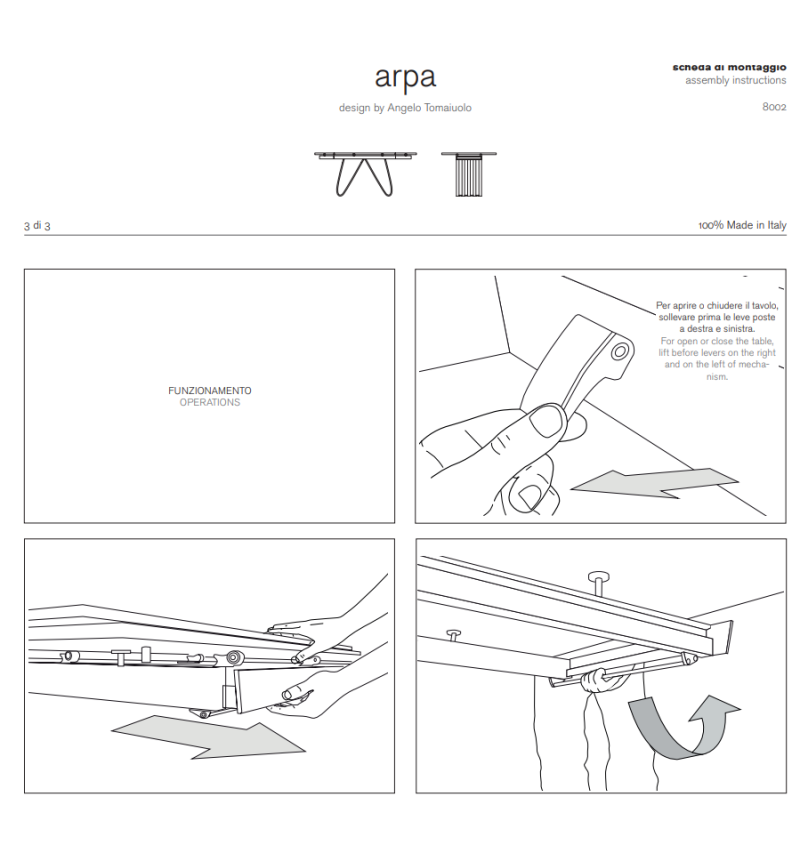 arpa

design by Angelo Tomaiuolo

scheda di montaggio
assembly instructions

8002

3 di 3

100% Made in Italy

FUNZIONAMENTO
OPERATIONS

Per aprire o chiudere il tavolo, sollevare prima le leve poste a destra e sinistra.
For open or close the table, lift before levers on the right and on the left of mechanism.