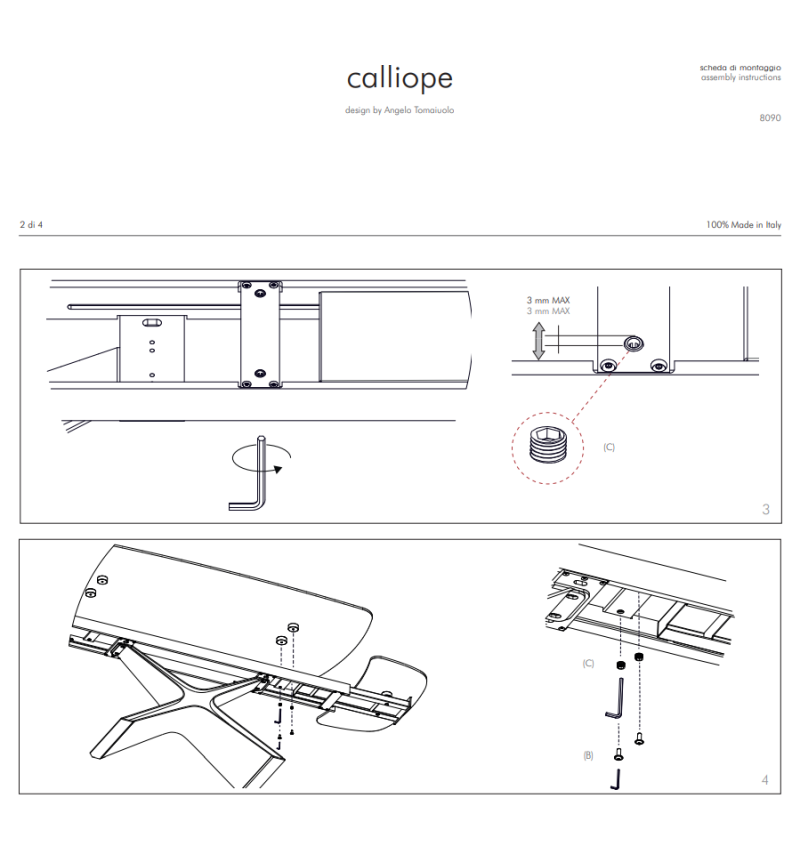 calliope

design by Angelo Tomaiuolo

scheda di montaggio
assembly instructions

8090

2 di 4

100% Made in Italy

3 mm MAX
3 mm MAX

(C)

3

(C)

(B)

4