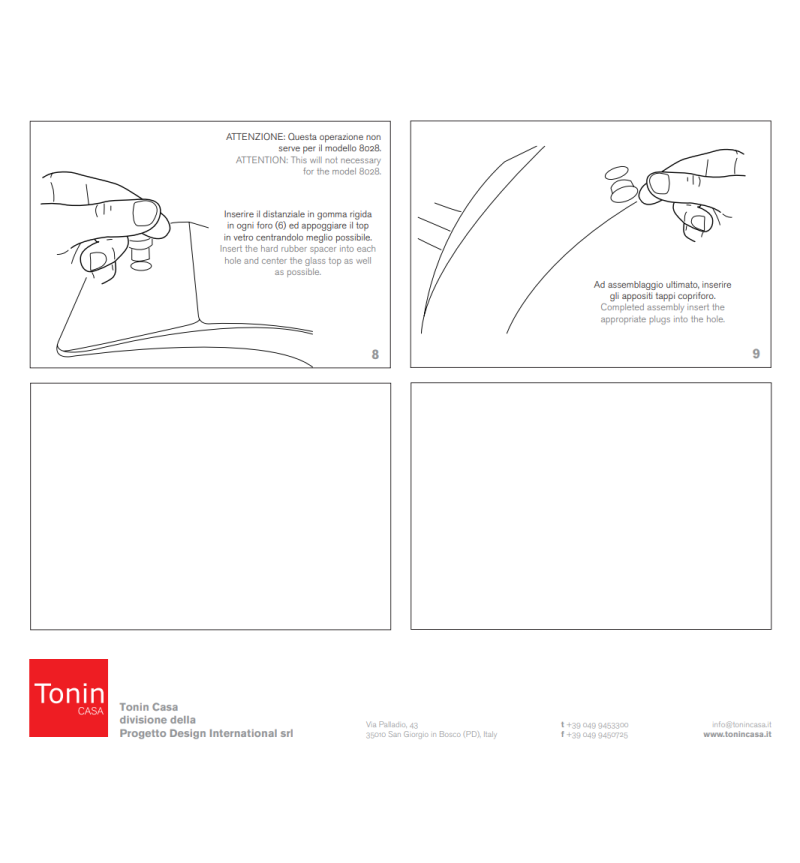 ATTENZIONE: Questa operazione non serve per il modello 8028.
ATTENTION: This will not necessary for the model 8028.

Inserire il distanziale in gomma rigida in ogni foro (6) ed appoggiare il top in vetro centrandolo meglio possibile.
Insert the hard rubber spacer into each hole and center the glass top as well as possible.

8

Ad assemblaggio ultimato, inserire gli appositi tappi copriforo.
Completed assembly insert the appropriate plugs into the hole.

9

Tonin
CASA

Tonin Casa
divisione della
Progetto Design International srl

Via Palladio, 43
35010 San Giorgio in Bosco (PD), Italy

t +39 049 9453300
f +39 049 9450725

info@tonincasa.it
www.tonincasa.it